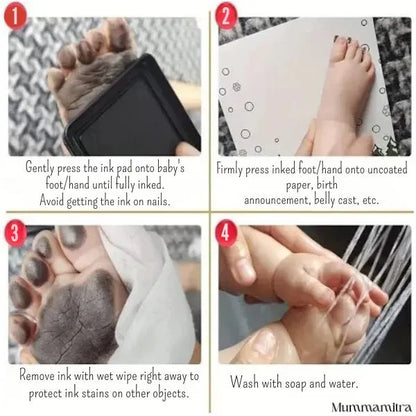 1

Gently press the ink pad onto baby's foot/hand until fully inked. Avoid getting the ink on nails.

2

Firmly press inked foot/hand onto uncoated paper, birth announcement, belly cast, etc.

3

Remove ink with wet wipe right away to protect ink stains on other objects.

4

Wash with soap and water.

Mummamitra