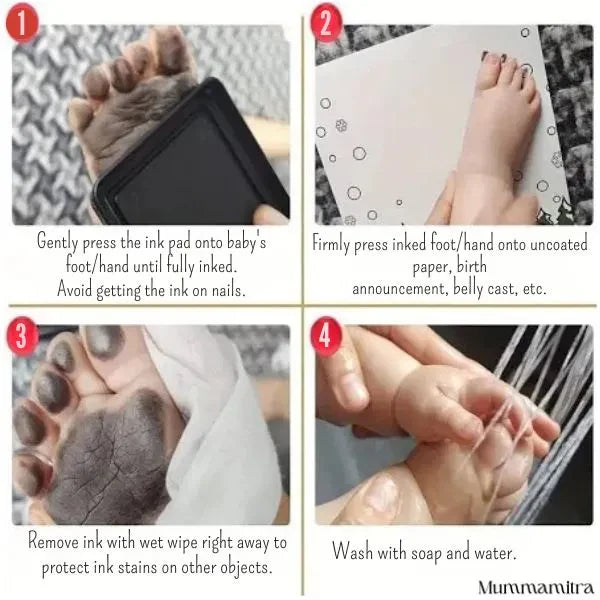 1

Gently press the ink pad onto baby's foot/hand until fully inked. Avoid getting the ink on nails.

2

Firmly press inked foot/hand onto uncoated paper, birth announcement, belly cast, etc.

3

Remove ink with wet wipe right away to protect ink stains on other objects.

4

Wash with soap and water.

Mummamitra