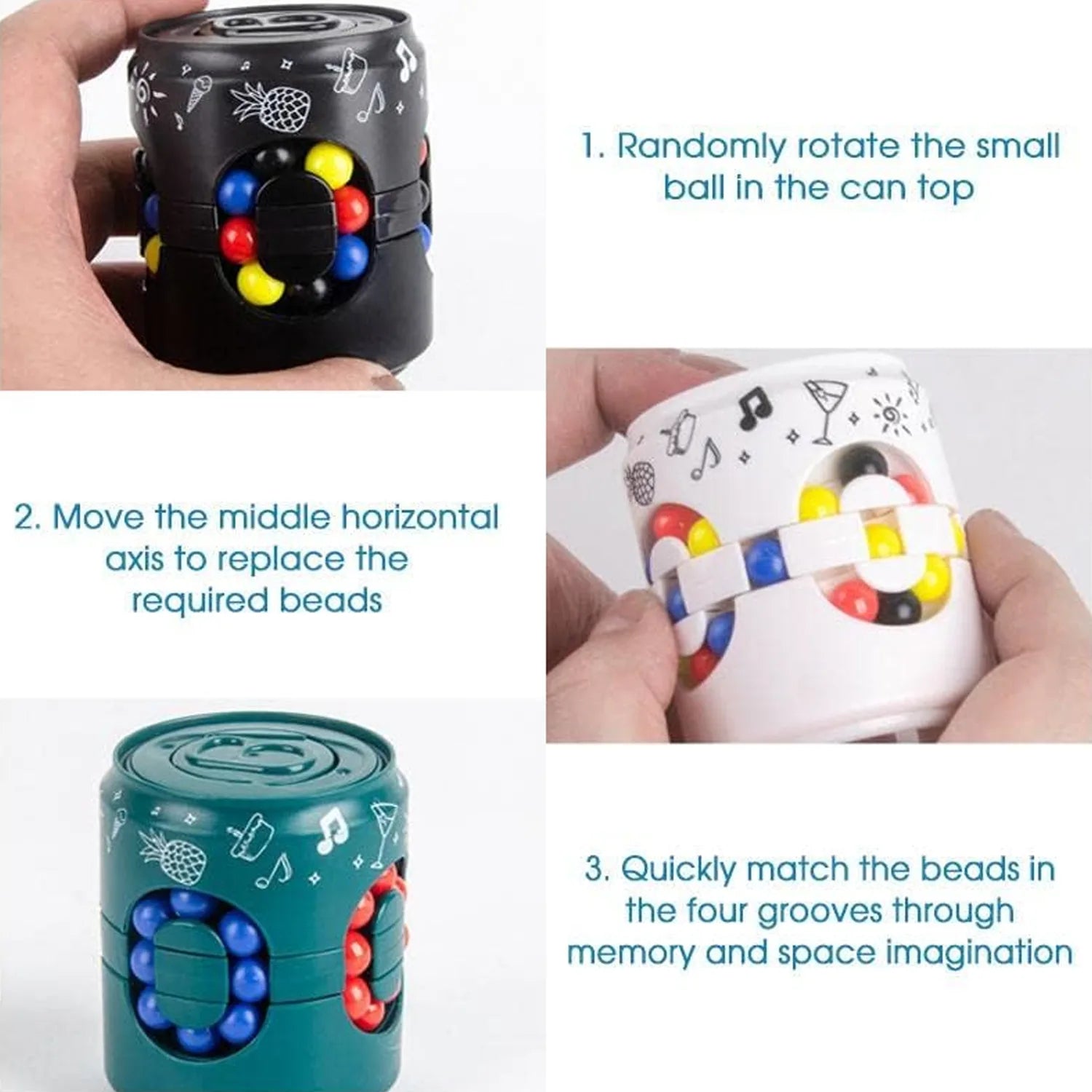 1. Randomly rotate the small ball in the can top

2. Move the middle horizontal axis to replace the required beads

3. Quickly match the beads in the four grooves through memory and space imagination