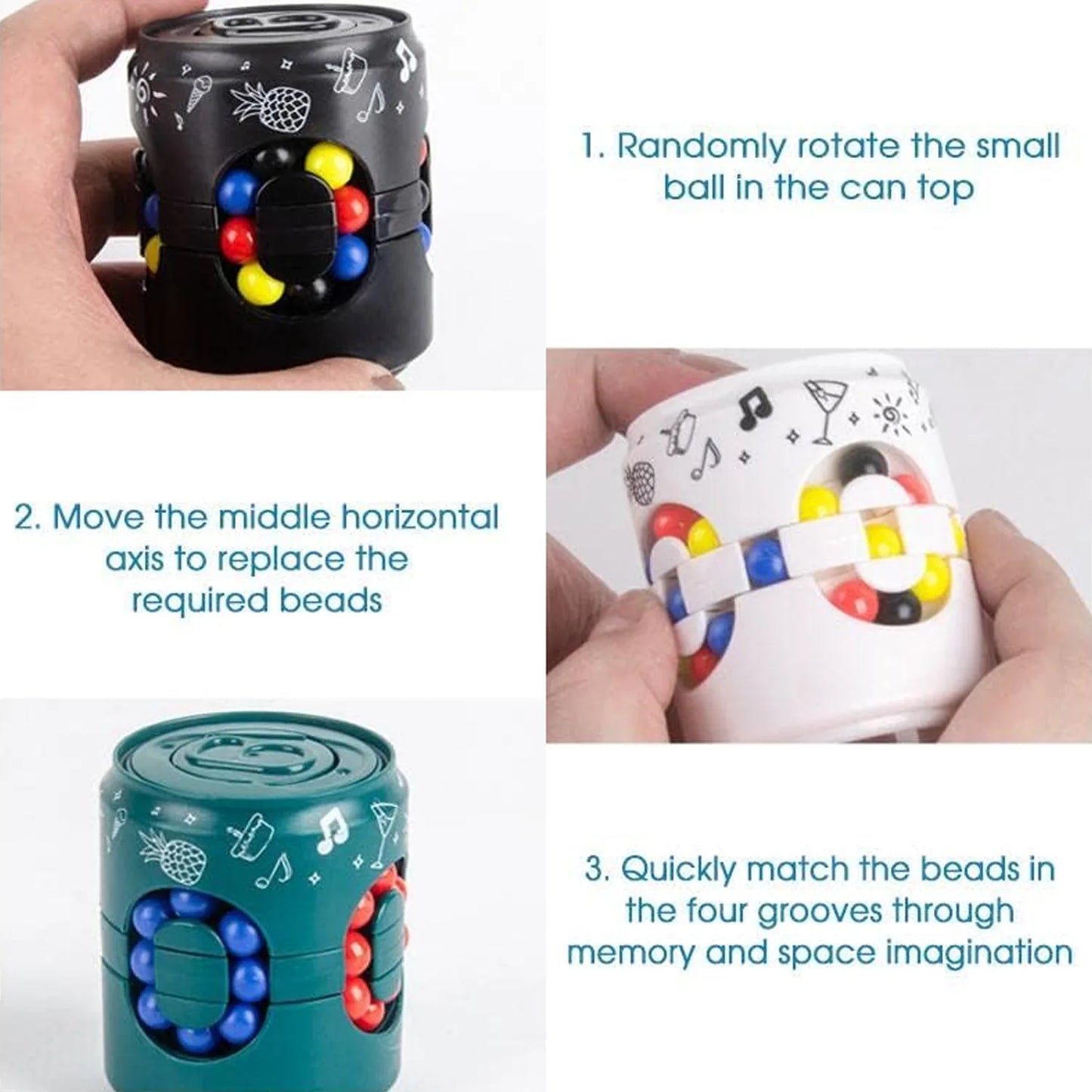 1. Randomly rotate the small ball in the can top

2. Move the middle horizontal axis to replace the required beads

3. Quickly match the beads in the four grooves through memory and space imagination