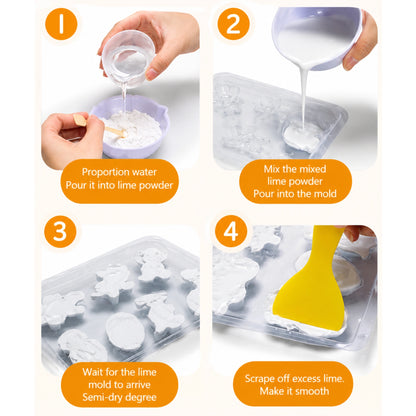 1

Proportion water
Pour it into lime powder

2

Mix the mixed
lime powder
Pour into the mold

3

Wait for the lime
mold to arrive
Semi-dry degree

4

Scrape off excess lime.
Make it smooth